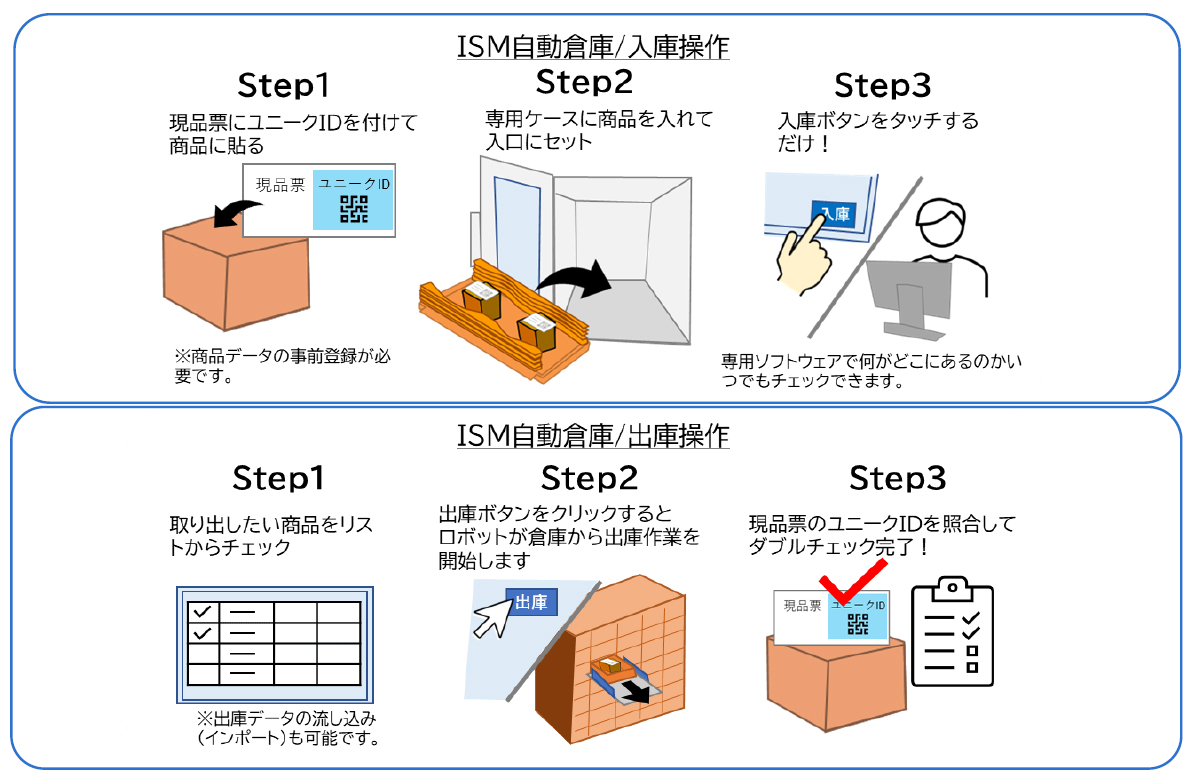 ISM自動倉庫/入庫操作

Step1
現品票にユニークIDを付けて商品に貼る

現品票 ユニークID

※商品データの事前登録が必要です。

Step2
専用ケースに商品を入れて入口にセット

Step3
入庫ボタンをタッチするだけ！

入庫

専用ソフトウェアで何がどこにあるのかいつでもチェックできます。

ISM自動倉庫/出庫操作

Step1
取り出したい商品をリストからチェック

※出庫データの流し込み（インポート）も可能です。

Step2
出庫ボタンをクリックするとロボットが倉庫から出庫作業を開始します

出庫

Step3
現品票のユニークIDを照合してダブルチェック完了！

現品票 ユニークID